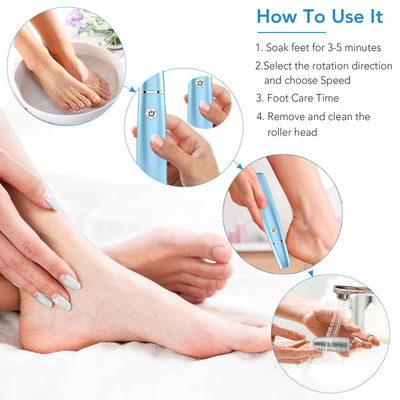 How To Use It

1. Soak feet for 3-5 minutes

2.Select the rotation direction and choose Speed

3. Foot Care Time

4. Remove and clean the roller head