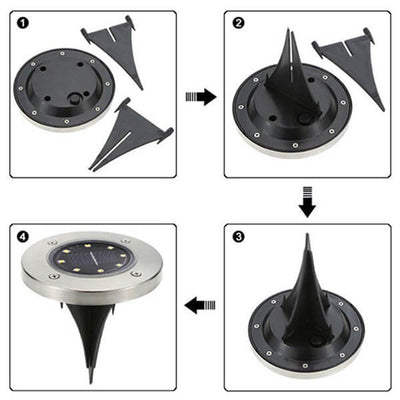 1

2

3

4