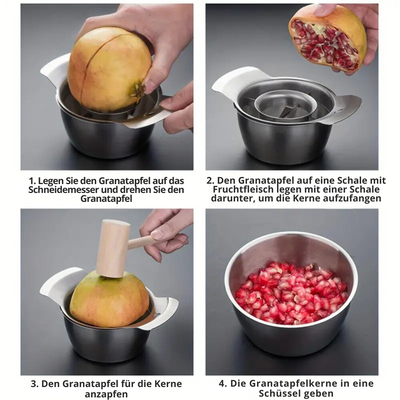 1. Legen Sie den Granatapfel auf das Schneidemesser und drehen Sie den Granatapfel

2. Den Granatapfel auf eine Schale mit Fruchtfleisch legen mit einer Schale darunter, um die Kerne aufzufangen

3. Den Granatapfel für die Kerne anzapfen

4. Die Granatapfelkerne in eine Schüssel geben