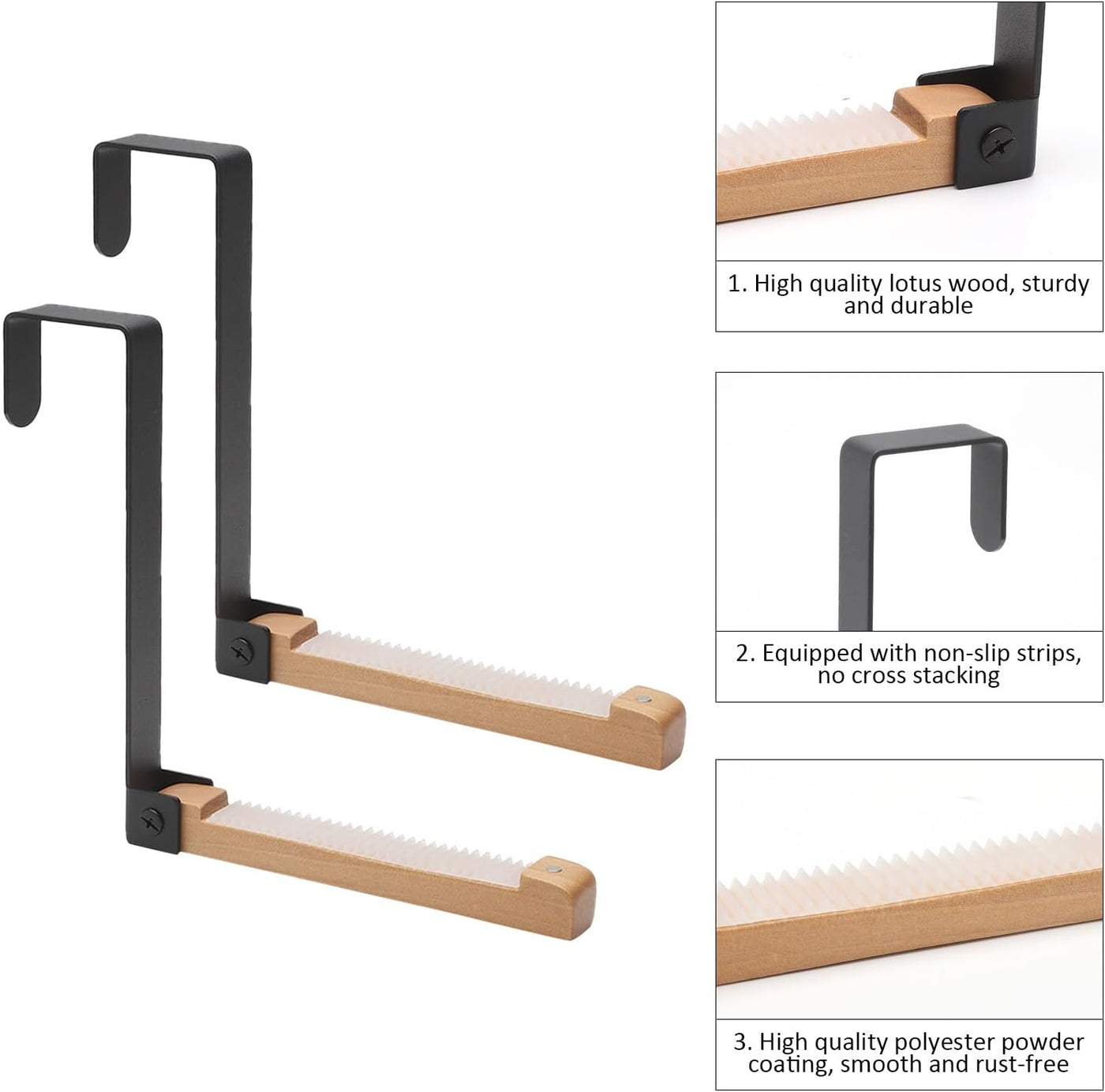 1. High quality lotus wood, sturdy and durable

2. Equipped with non-slip strips, no cross stacking

3. High quality polyester powder coating, smooth and rust-free