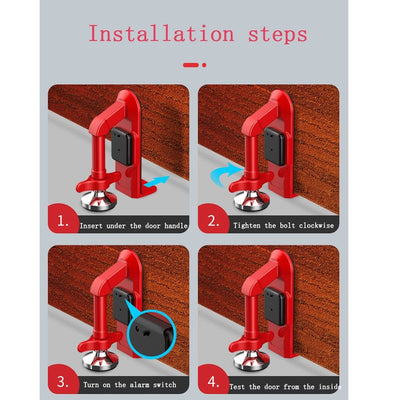 Installation steps

1. Insert under the door handle

2. Tighten the bolt clockwise

3. Turn on the alarm switch

4. Test the door from the inside